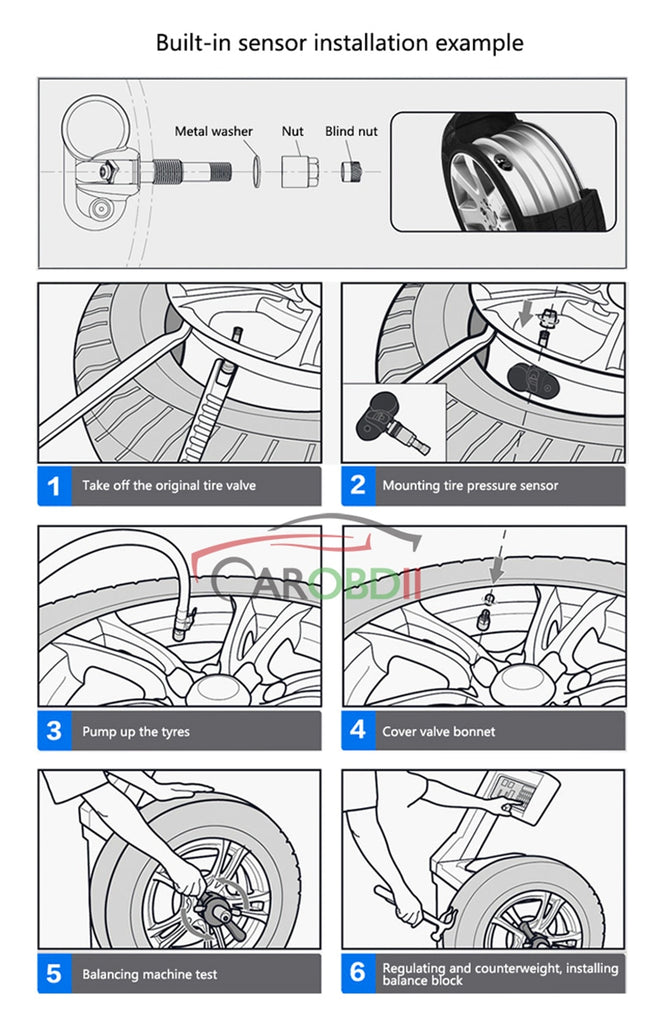 Built-in sensor installation example

Metal washer Nut Blind nut

1 Take off the original tire valve

2 Mounting tire pressure sensor

CAROBDII

3 Pump up the tyres

4 Cover valve bonnet

5 Balancing machine test

6 Regulating and counterweight, installing balance block