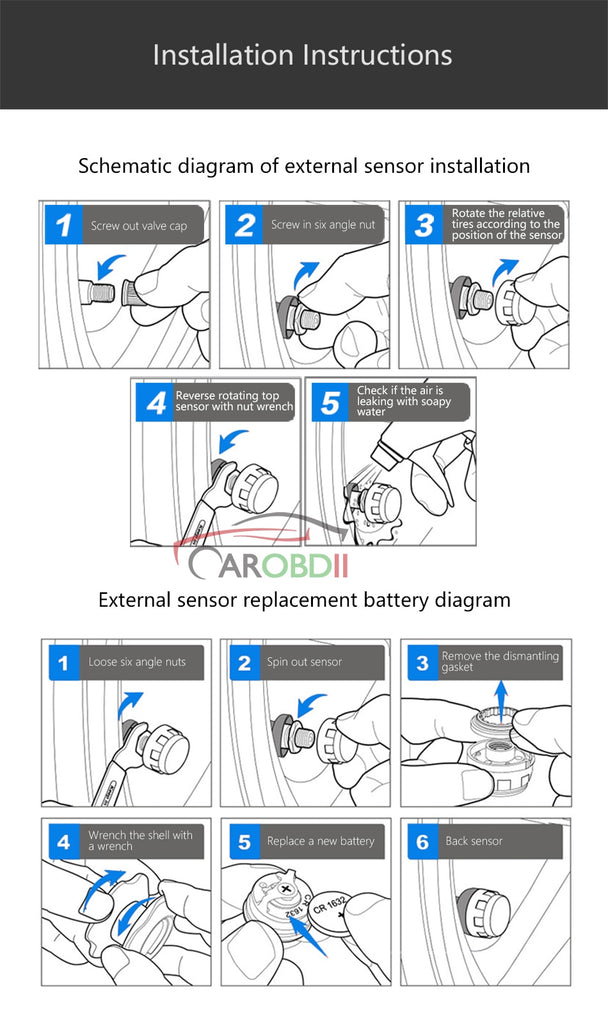 Installation Instructions

Schematic diagram of external sensor installation

1 Screw out valve cap

2 Screw in six angle nut

3 Rotate the relative tires according to the position of the sensor

4 Reverse rotating top sensor with nut wrench

5 Check if the air is leaking with soapy water

CAROBDII

External sensor replacement battery diagram

1 Loose six angle nuts

2 Spin out sensor

3 Remove the dismantling gasket

4 Wrench the shell with a wrench

5 Replace a new battery

CR 1632

CR 1632

6 Back sensor